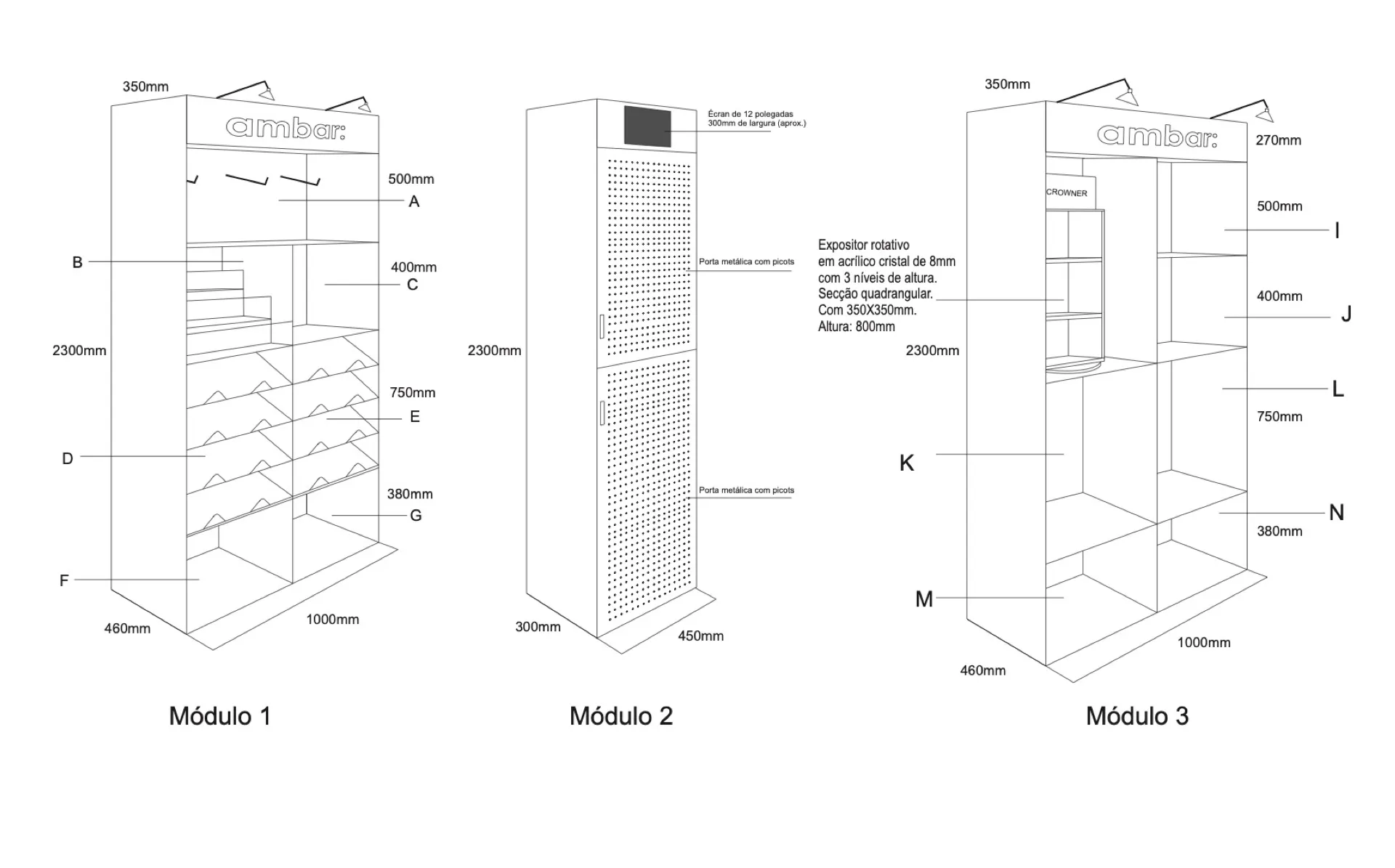 350mm

ambar:

500mm

A

B

400mm

C

2300mm

750mm

E

D

380mm

G

F

460mm

1000mm

Módulo 1

Écran de 12 polegadas
300mm de largura (aprox.)

Porta metálica com picots

2300mm

Porta metálica com picots

300mm

450mm

Módulo 2

350mm

ambar:

270mm

CROWNER

500mm

I

Expositor rotativo
em acrílico cristal de 8mm
com 3 níveis de altura.
Secção quadrangular.
Com 350X350mm.
Altura: 800mm

400mm

J

2300mm

L

750mm

K

N

380mm

M

1000mm

460mm

Módulo 3